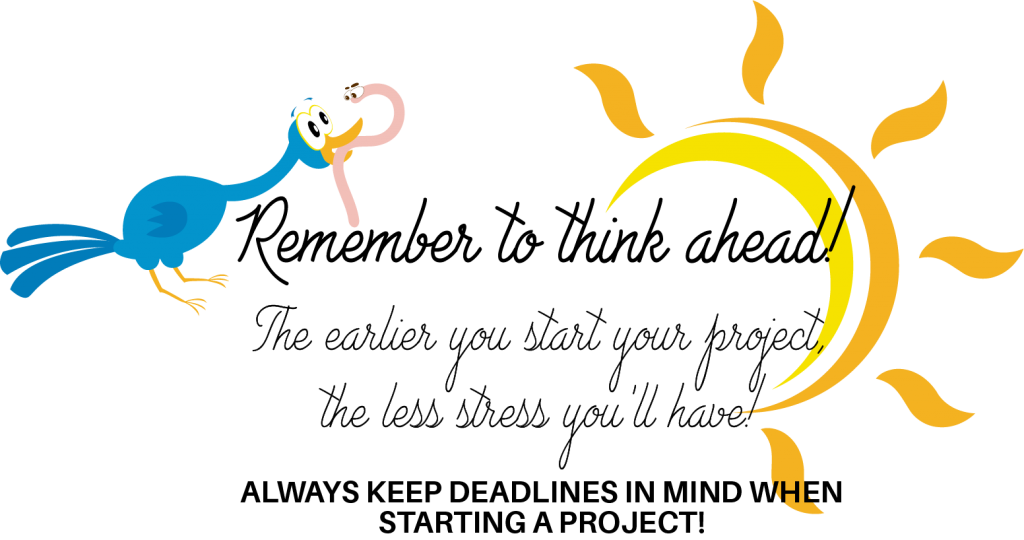 Remember to think ahead!

The earlier you start your project, the less stress you'll have!

ALWAYS KEEP DEADLINES IN MIND WHEN STARTING A PROJECT!