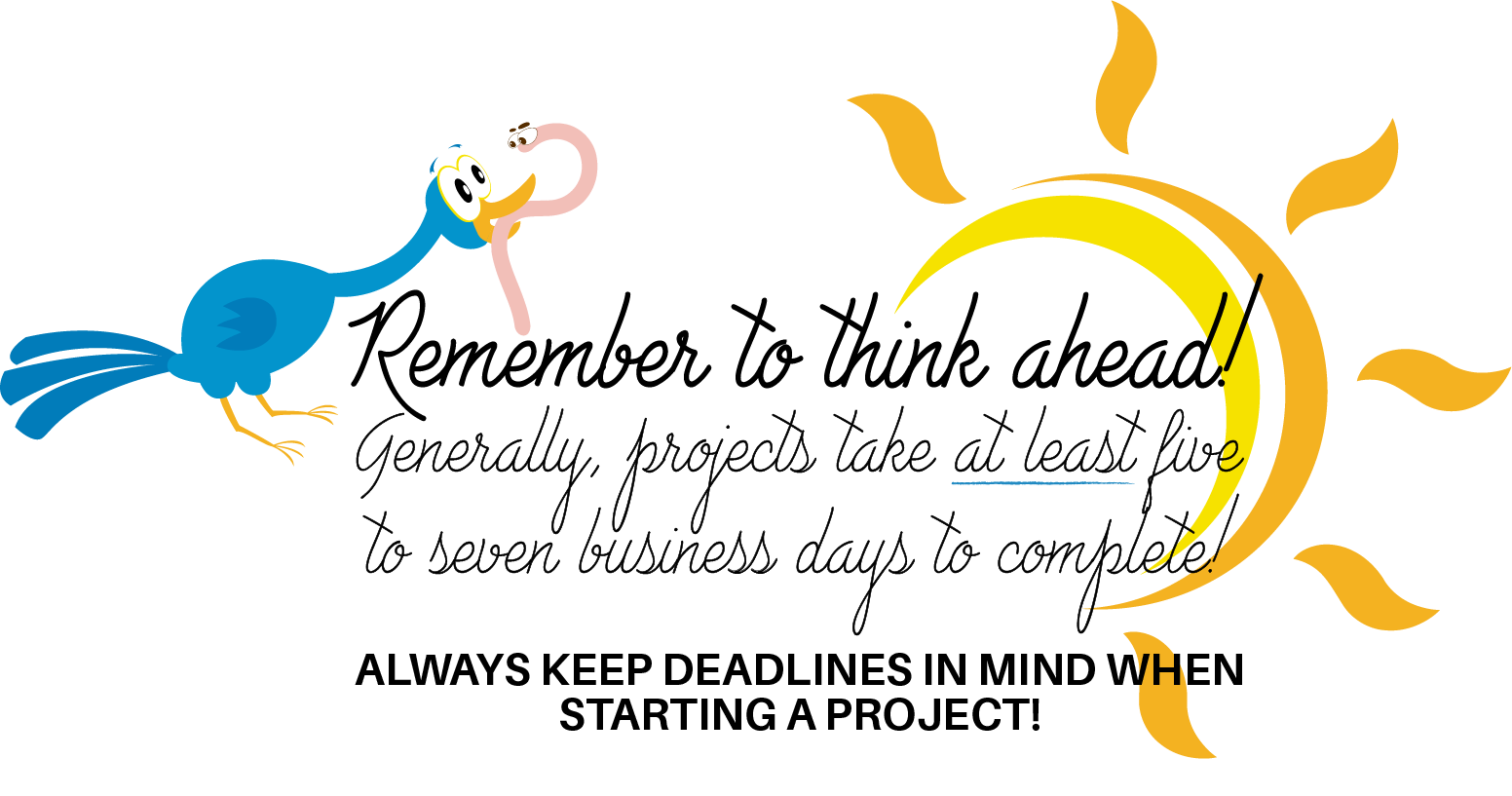 Remember to think ahead!

Generally, projects take at least five to seven business days to complete!

ALWAYS KEEP DEADLINES IN MIND WHEN STARTING A PROJECT!