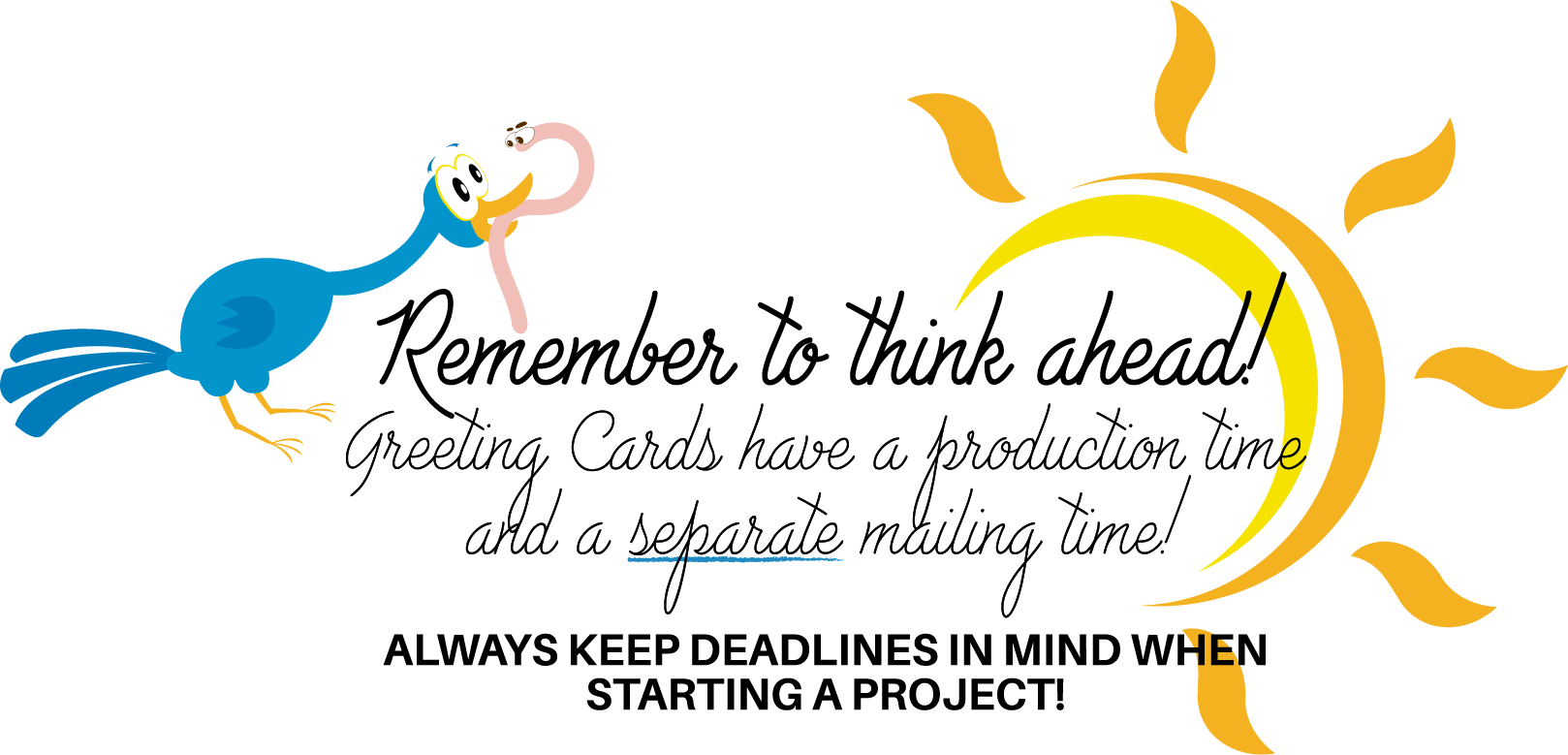 Remember to think ahead!

Greeting Cards have a production time and a separate mailing time!

ALWAYS KEEP DEADLINES IN MIND WHEN STARTING A PROJECT!