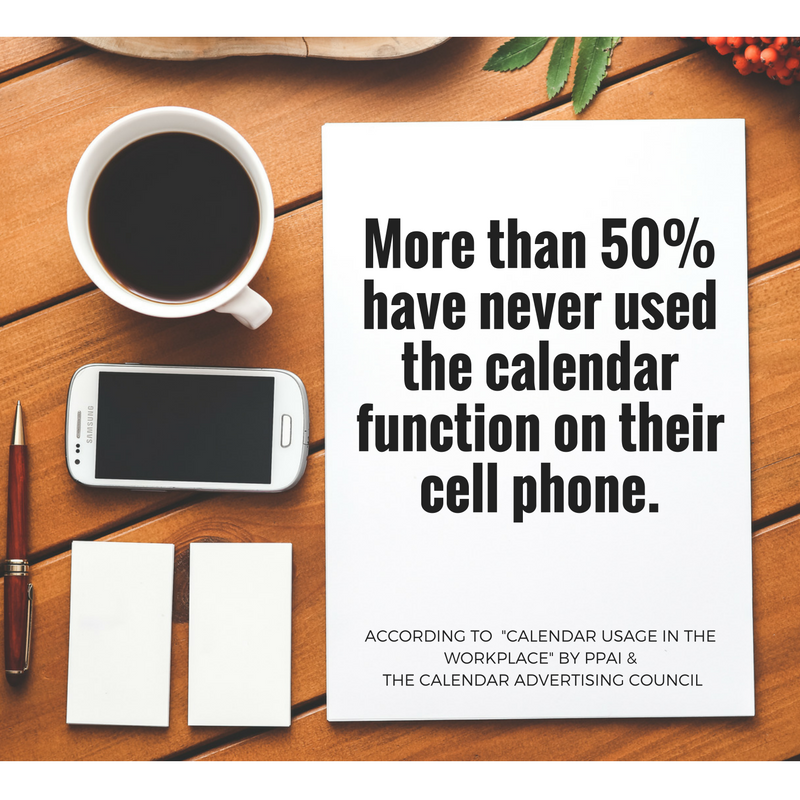 SAMSUNG

More than 50% have never used the calendar function on their cell phone.

ACCORDING TO "CALENDAR USAGE IN THE WORKPLACE" BY PPAI & THE CALENDAR ADVERTISING COUNCIL